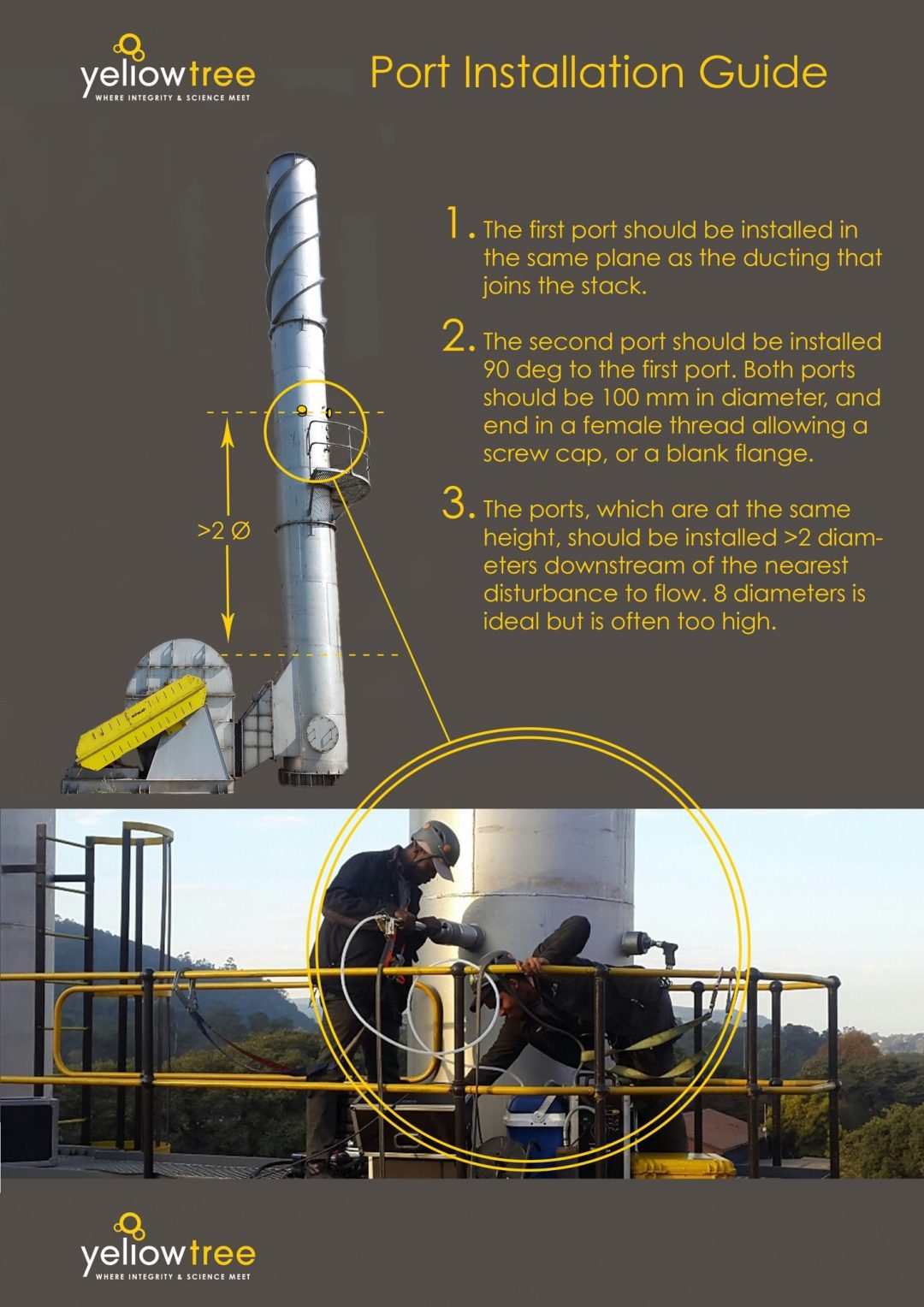 yellowtree
WHERE INTEGRITY & SCIENCE MEET

Port Installation Guide

1. The first port should be installed in the same plane as the ducting that joins the stack.

2. The second port should be installed 90 deg to the first port. Both ports should be 100 mm in diameter, and end in a female thread allowing a screw cap, or a blank flange.

3. The ports, which are at the same height, should be installed >2 diameters downstream of the nearest disturbance to flow. 8 diameters is ideal but is often too high.

>2 Ø

yellowtree
WHERE INTEGRITY & SCIENCE MEET